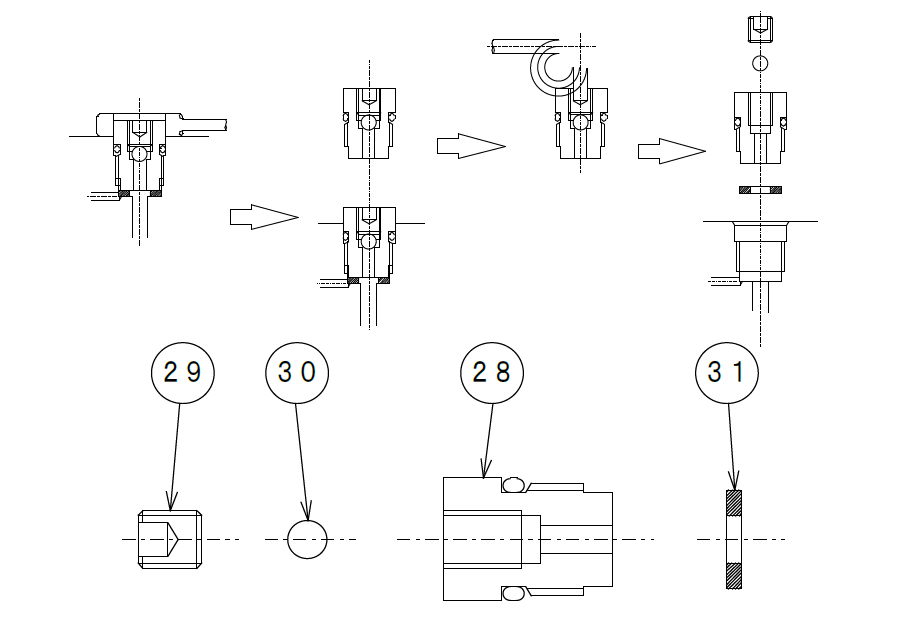 29
30
28
31